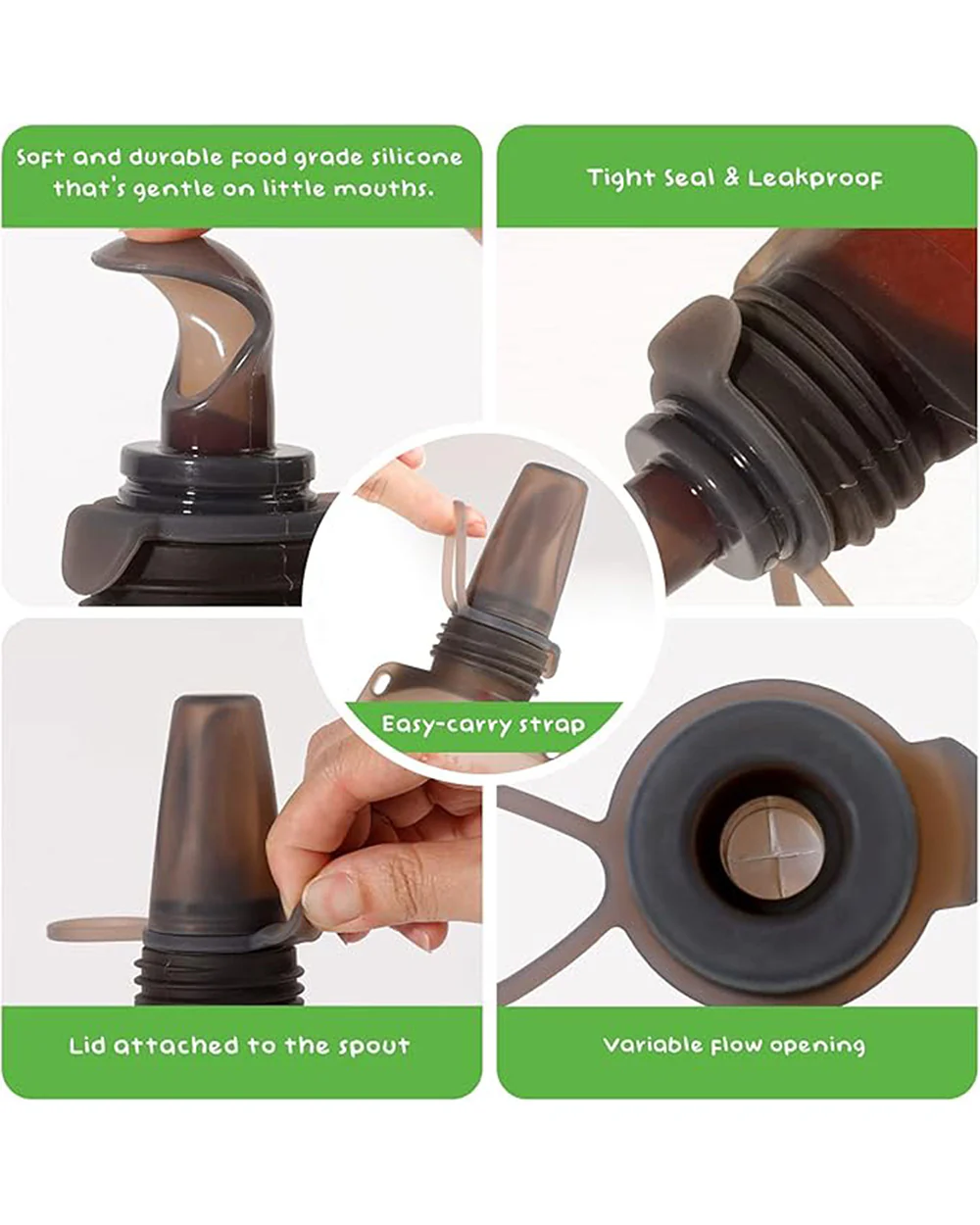 Soft and durable food grade silicone that's gentle on little mouths.

Tight Seal & Leakproof

Easy-carry strap

Lid attached to the spout

Variable flow opening