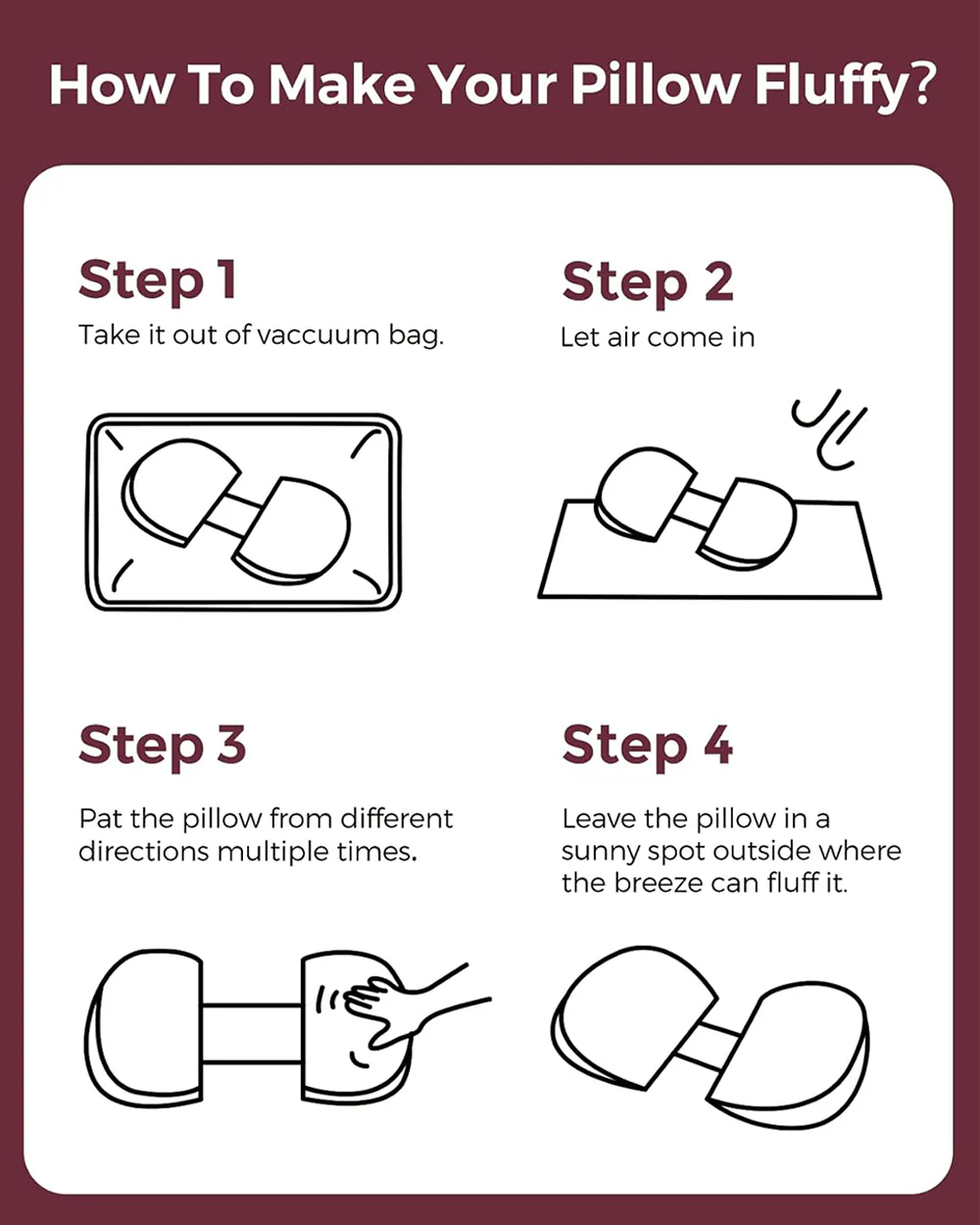 How To Make Your Pillow Fluffy?

Step 1
Take it out of vaccuum bag.

Step 2
Let air come in

Step 3
Pat the pillow from different directions multiple times.

Step 4
Leave the pillow in a sunny spot outside where the breeze can fluff it.