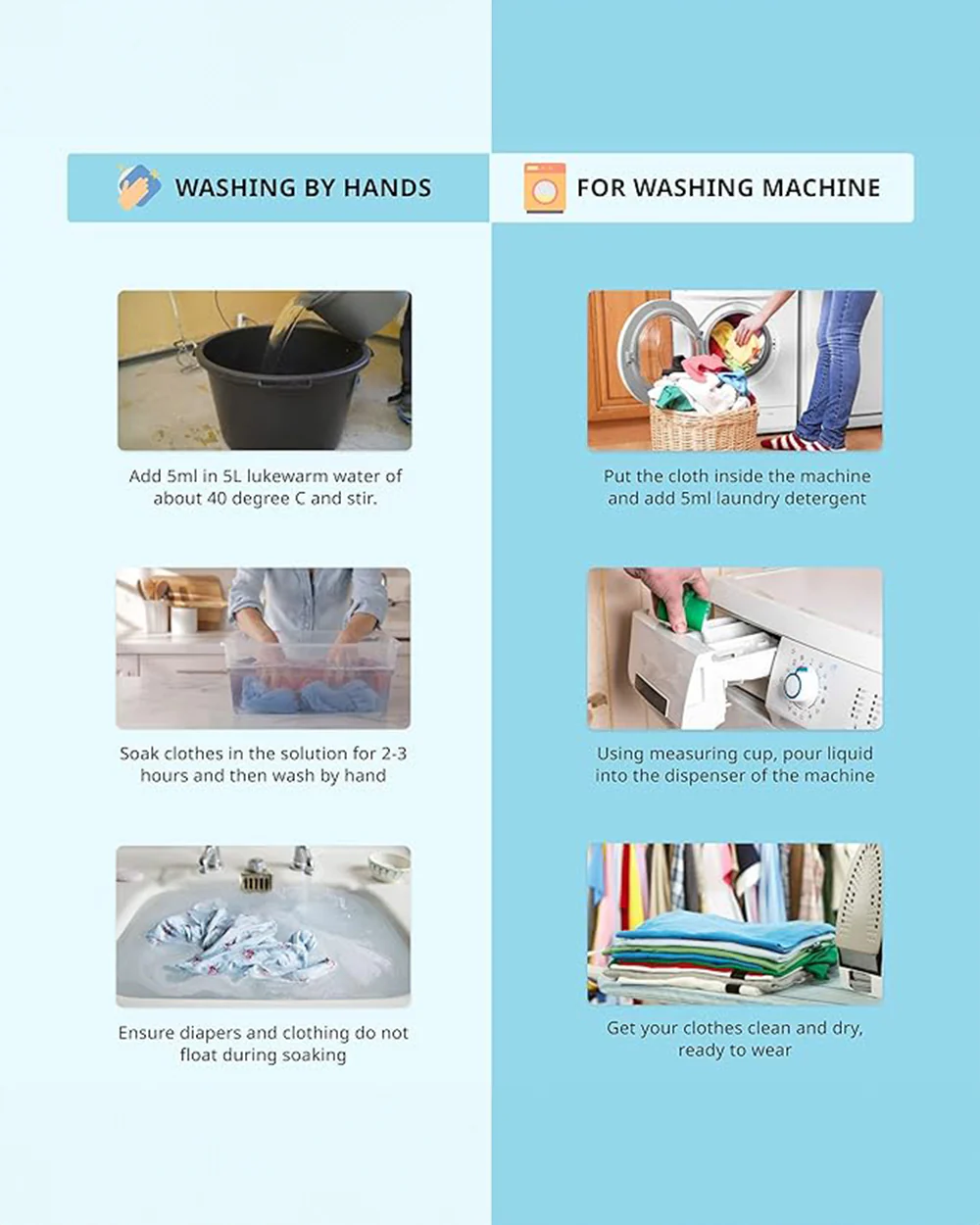 WASHING BY HANDS

Add 5ml in 5L lukewarm water of about 40 degree C and stir.

Soak clothes in the solution for 2-3 hours and then wash by hand

Ensure diapers and clothing do not float during soaking

FOR WASHING MACHINE

Put the cloth inside the machine and add 5ml laundry detergent

Using measuring cup, pour liquid into the dispenser of the machine

Get your clothes clean and dry, ready to wear