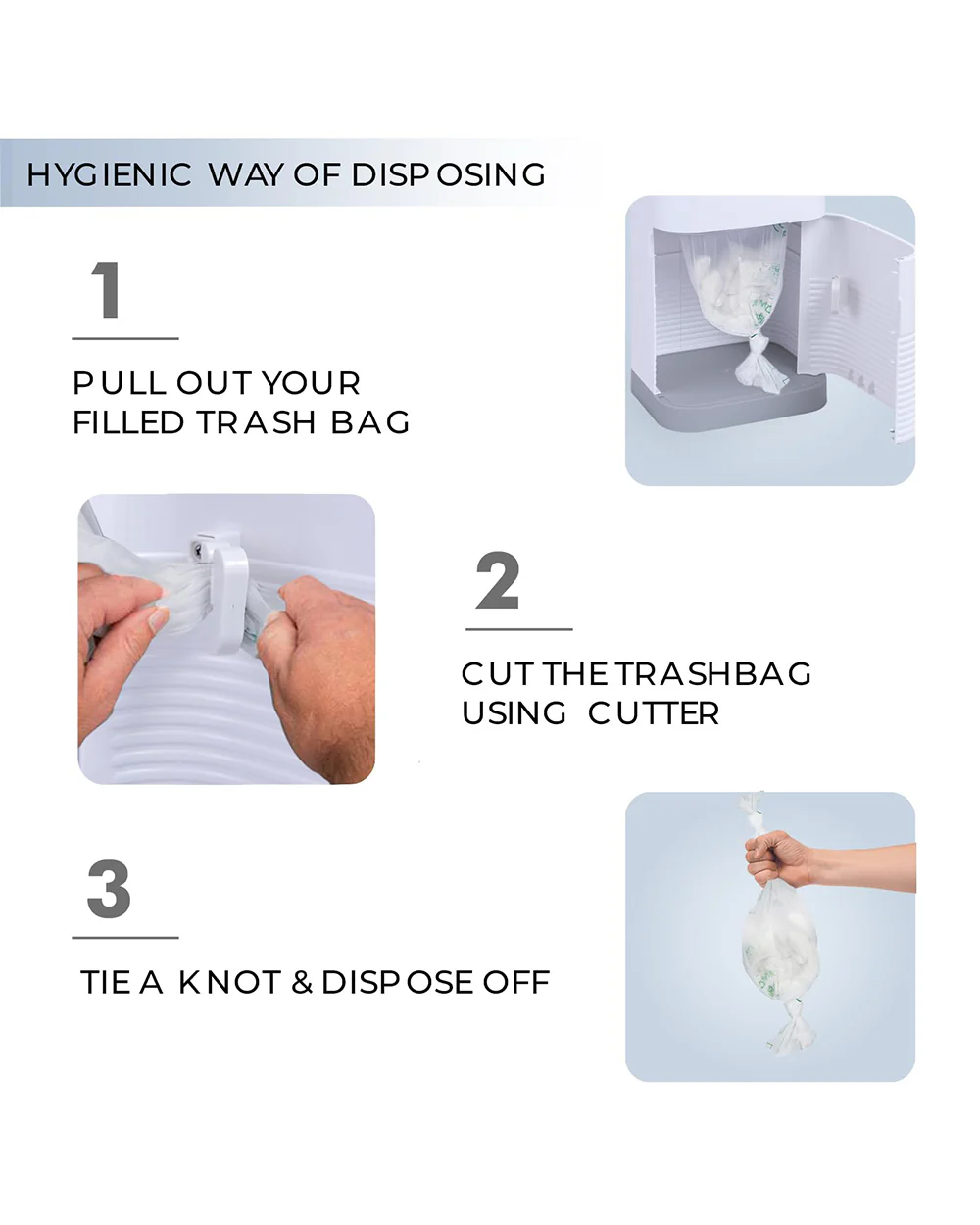 HYGIENIC WAY OF DISPOSING

1

PULL OUT YOUR FILLED TRASH BAG

2

CUT THE TRASHBAG USING CUTTER

3

TIE A KNOT & DISPOSE OFF