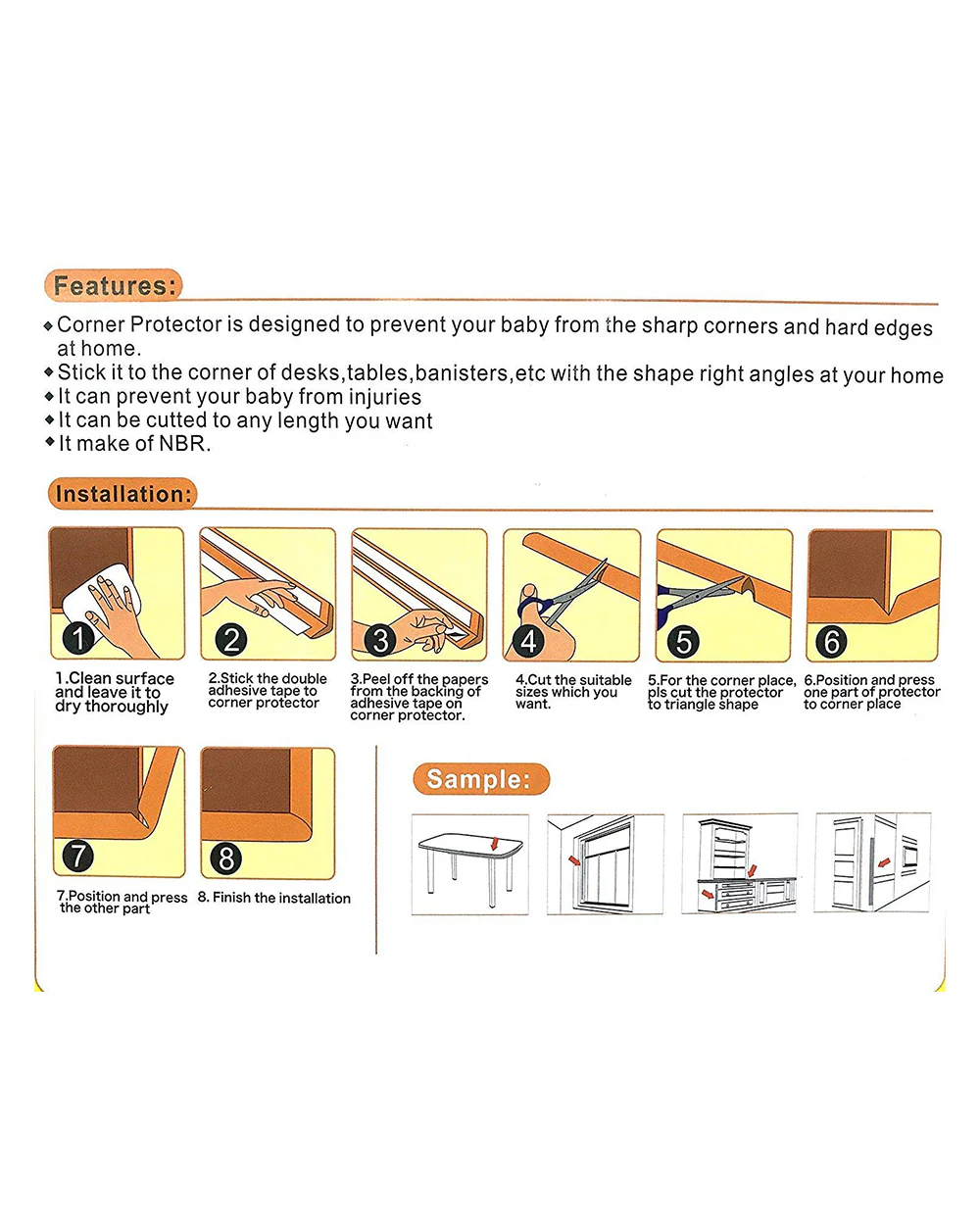 Features:

◆ Corner Protector is designed to prevent your baby from the sharp corners and hard edges at home.
◆ Stick it to the corner of desks,tables,banisters,etc with the shape right angles at your home
◆ It can prevent your baby from injuries
◆ It can be cutted to any length you want
◆ It make of NBR.

Installation:

1

2

3

4

5

6

1.Clean surface and leave it to dry thoroughly

2.Stick the double adhesive tape to corner protector

3.Peel off the papers from the backing of adhesive tape on corner protector.

4.Cut the suitable sizes which you want.

5.For the corner place, pls cut the protector to triangle shape

6.Position and press one part of protector to corner place

7

8

7.Position and press the other part

8. Finish the installation

Sample: